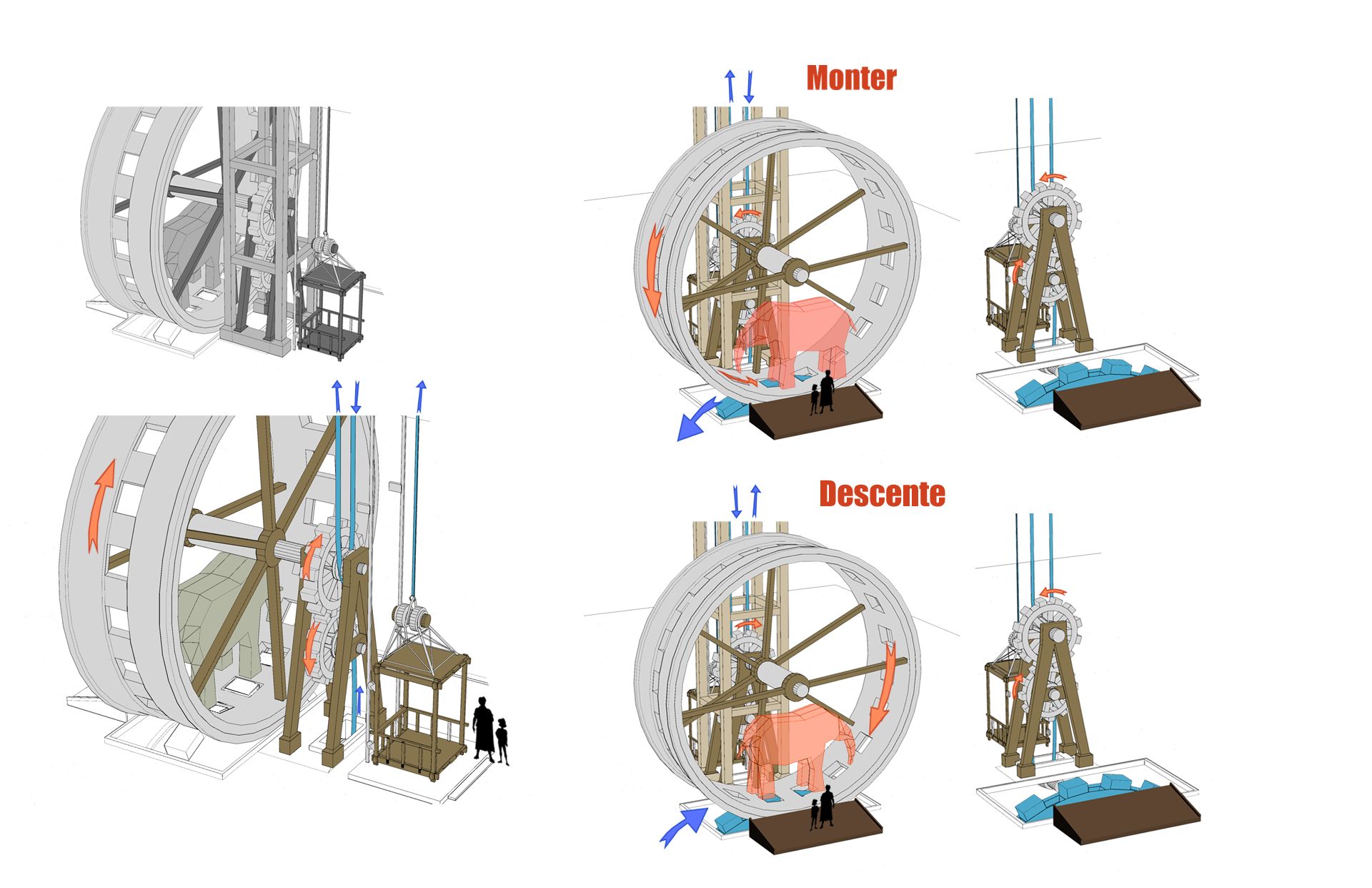 Monter

Descente